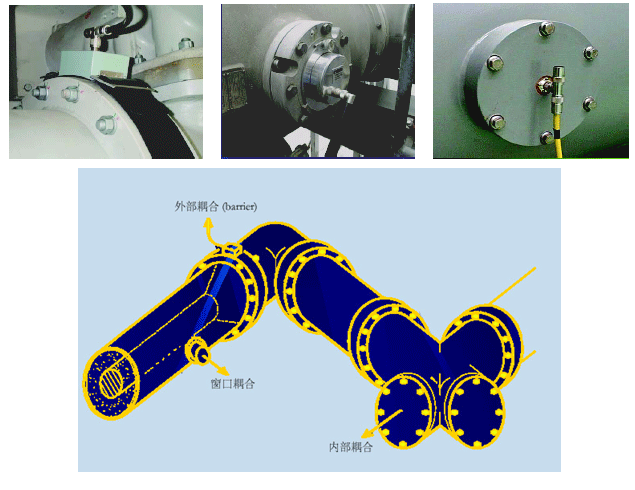 外部耦合 (barrier)

窗口耦合

内部耦合